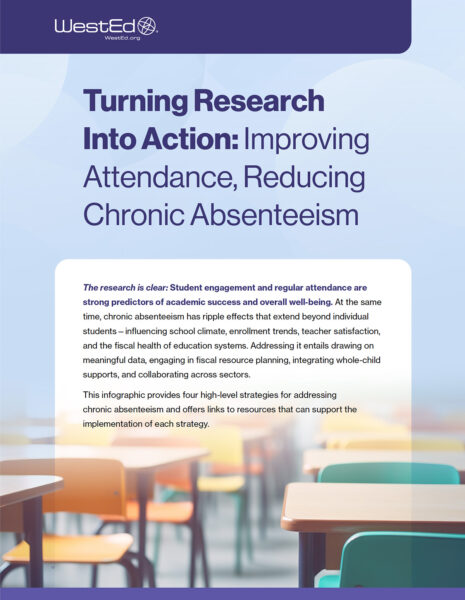 WestEd
WestEd.org

Turning Research Into Action: Improving Attendance, Reducing Chronic Absenteeism

The research is clear: Student engagement and regular attendance are strong predictors of academic success and overall well-being. At the same time, chronic absenteeism has ripple effects that extend beyond individual students – influencing school climate, enrollment trends, teacher satisfaction, and the fiscal health of education systems. Addressing it entails drawing on meaningful data, engaging in fiscal resource planning, integrating whole-child supports, and collaborating across sectors.

This infographic provides four high-level strategies for addressing chronic absenteeism and offers links to resources that can support the implementation of each strategy.